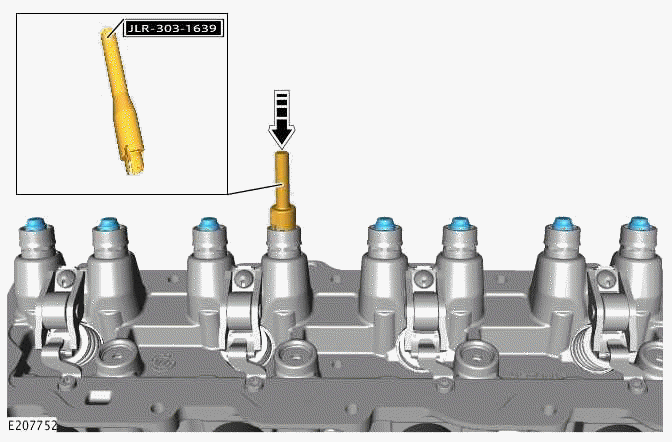 JLR-303-1639

E207752